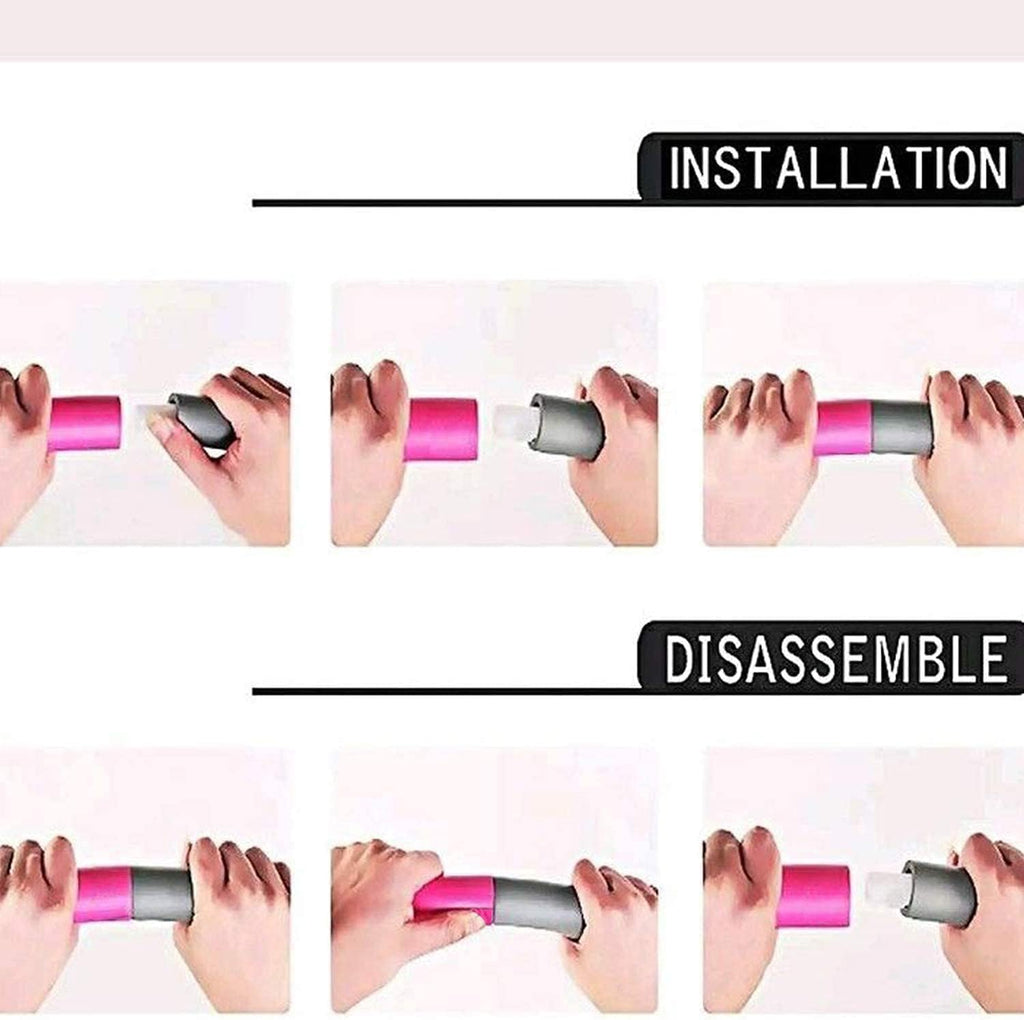 INSTALLATION

DISASSEMBLE